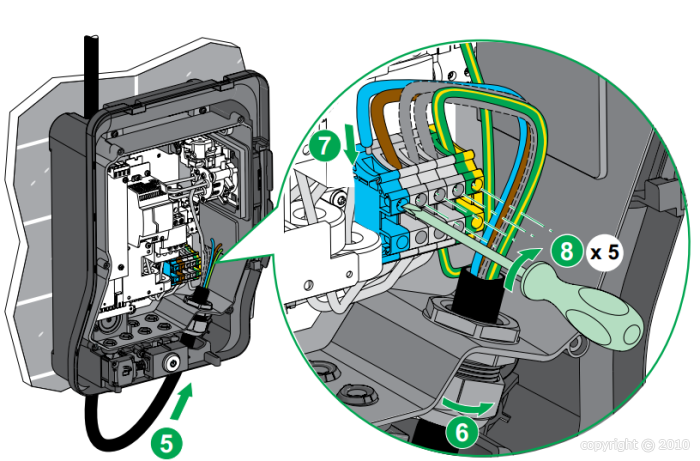 7
8 x 5
5
6
copyright © 2010